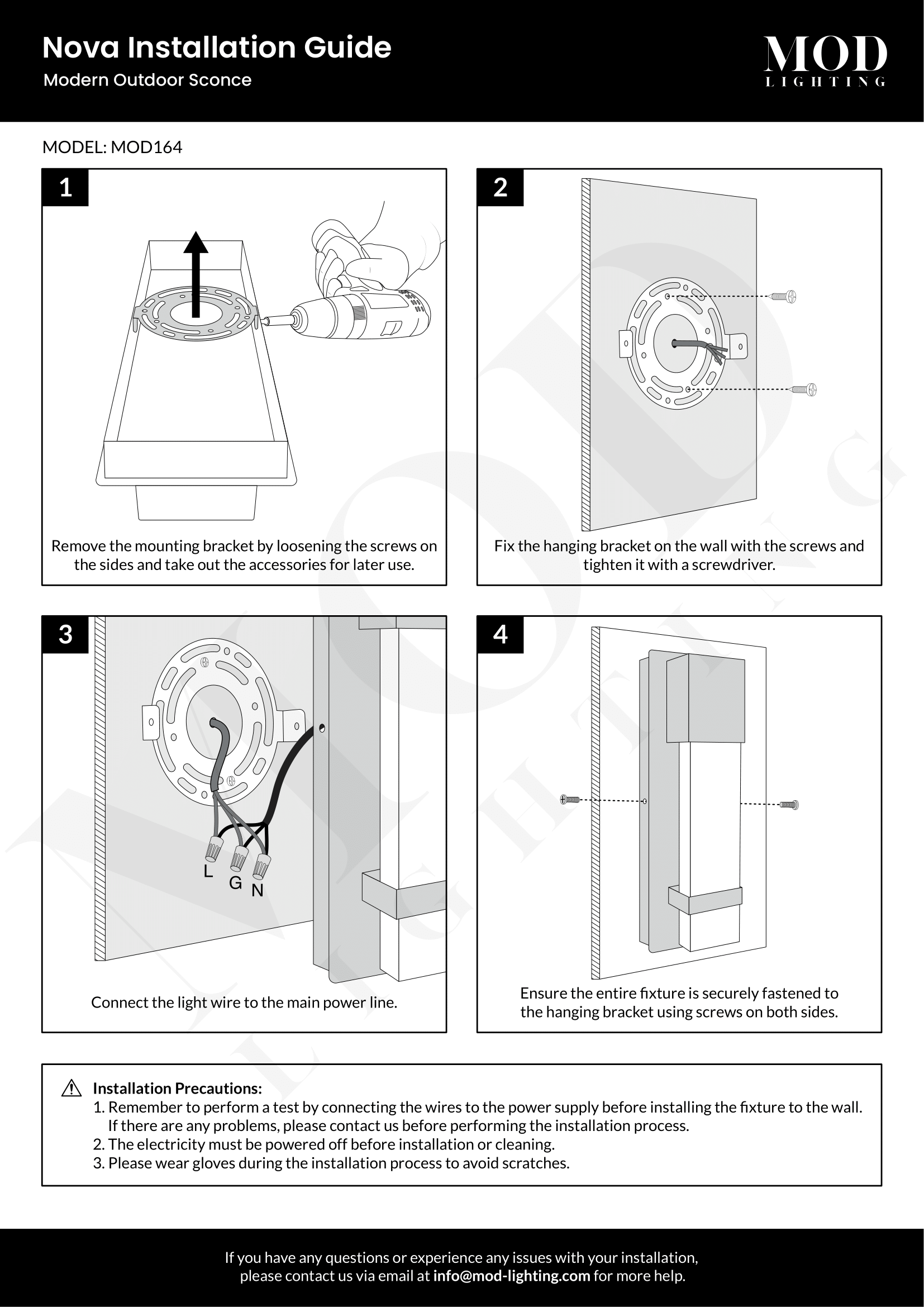 Nova Installation Guide
Modern Outdoor Sconce

MOD
LIGHTING

MODEL: MOD164

1

Remove the mounting bracket by loosening the screws on the sides and take out the accessories for later use.

2

Fix the hanging bracket on the wall with the screws and tighten it with a screwdriver.

3

L
G
N

Connect the light wire to the main power line.

4

Ensure the entire fixture is securely fastened to the hanging bracket using screws on both sides.

Installation Precautions:
1. Remember to perform a test by connecting the wires to the power supply before installing the fixture to the wall. If there are any problems, please contact us before performing the installation process.
2. The electricity must be powered off before installation or cleaning.
3. Please wear gloves during the installation process to avoid scratches.

If you have any questions or experience any issues with your installation, please contact us via email at info@mod-lighting.com for more help.